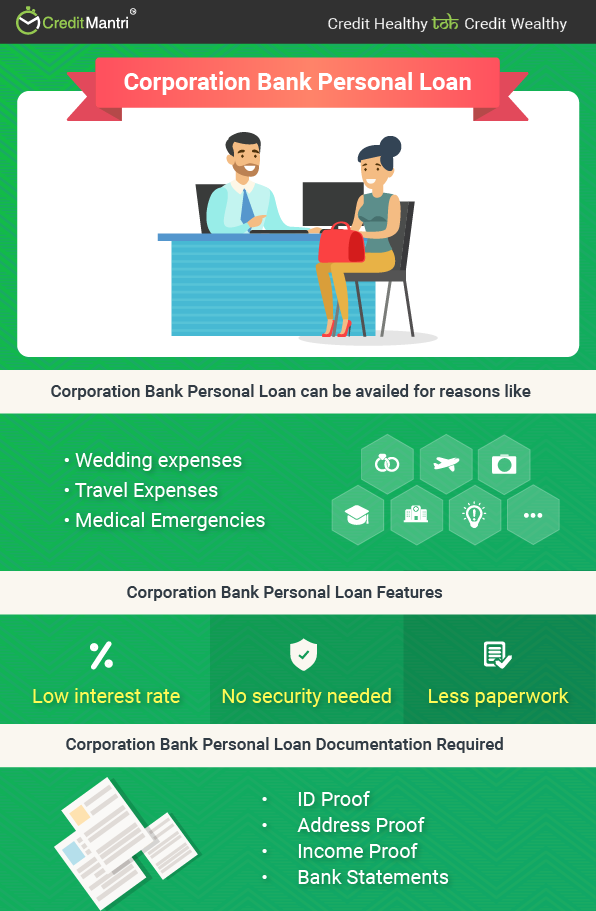 CreditMantri®

Credit Healthy toh Credit Wealthy

Corporation Bank Personal Loan

Corporation Bank Personal Loan can be availed for reasons like

• Wedding expenses
• Travel Expenses
• Medical Emergencies

Corporation Bank Personal Loan Features

Low interest rate

No security needed

Less paperwork

Corporation Bank Personal Loan Documentation Required

• ID Proof
• Address Proof
• Income Proof
• Bank Statements